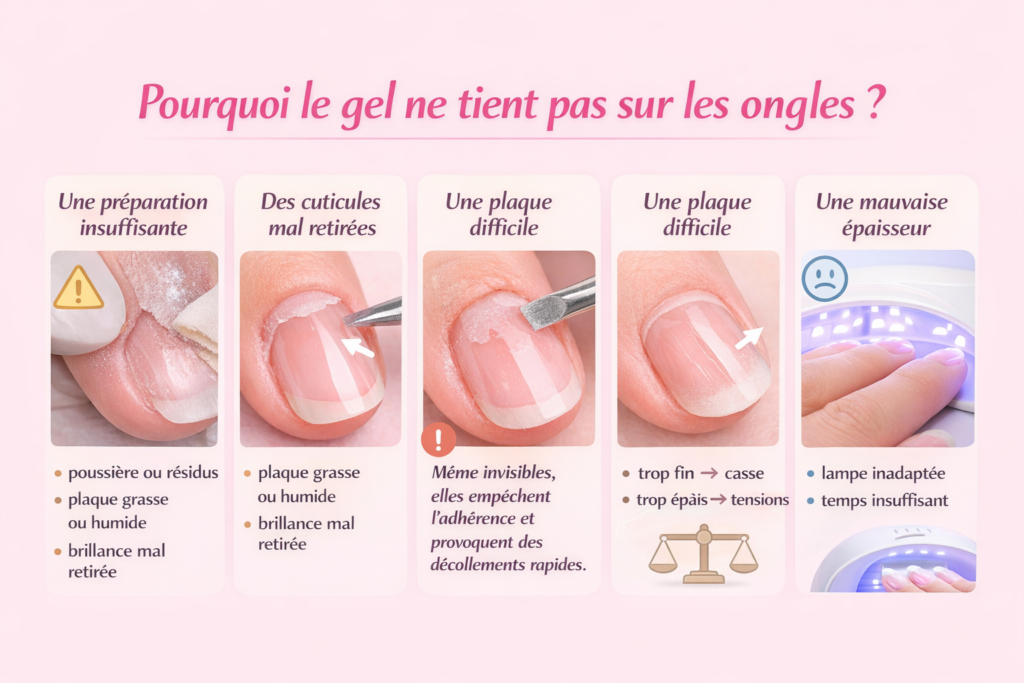 Pourquoi le gel ne tient pas sur les ongles ?

Une préparation insuffisante

• poussière ou résidus
• plaque grasse ou humide
• brillance mal retirée

Des cuticules mal retirées

• plaque grasse ou humide
• brillance mal retirée

Une plaque difficile

Même invisibles, elles empêchent l'adhérence et provoquent des décollements rapides.

Une plaque difficile

• trop fin → casse
• trop épais → tensions

Une mauvaise épaisseur

• lampe inadaptée
• temps insuffisant